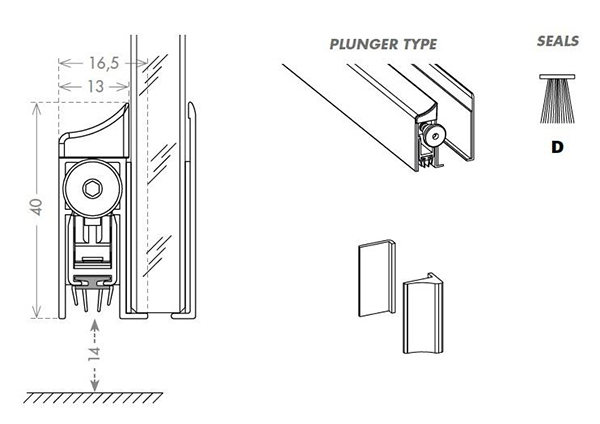 16,5

13

40

14

PLUNGER TYPE

SEALS

D