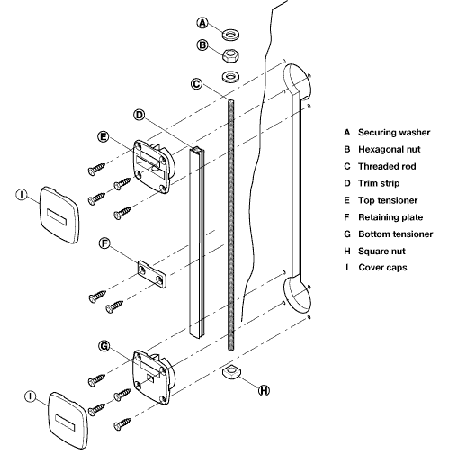 A
B
C
D
E
I
F
G
H
I

A Securing washer
B Hexagonal nut
C Threaded rod
D Trim strip
E Top tensioner
F Retaining plate
G Bottom tensioner
H Square nut
I Cover caps